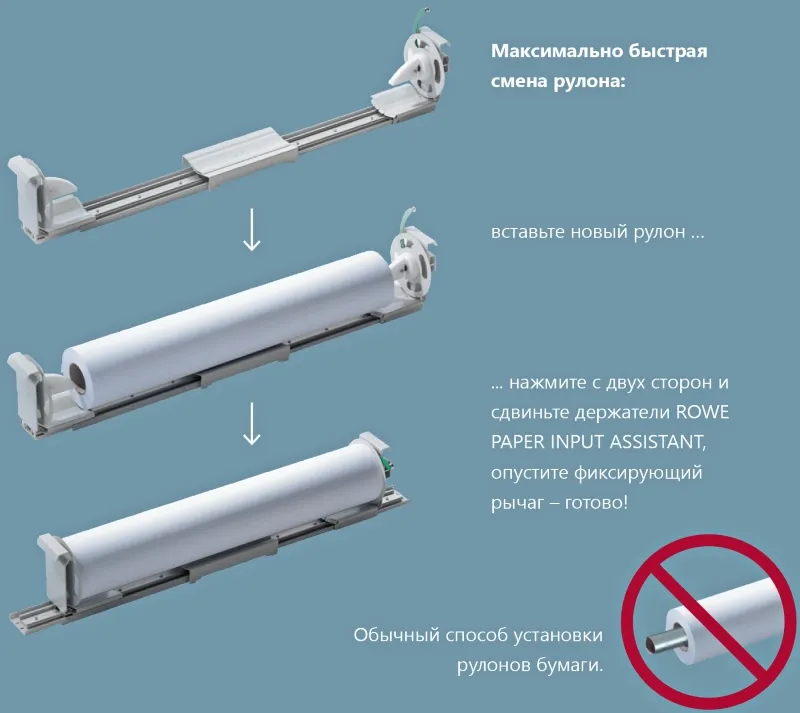 Максимально быстрая смена рулона:

вставьте новый рулон ...

... нажмите с двух сторон и сдвиньте держатели ROWE PAPER INPUT ASSISTANT, опустите фиксирующий рычаг – готово!

Обычный способ установки рулонов бумаги.