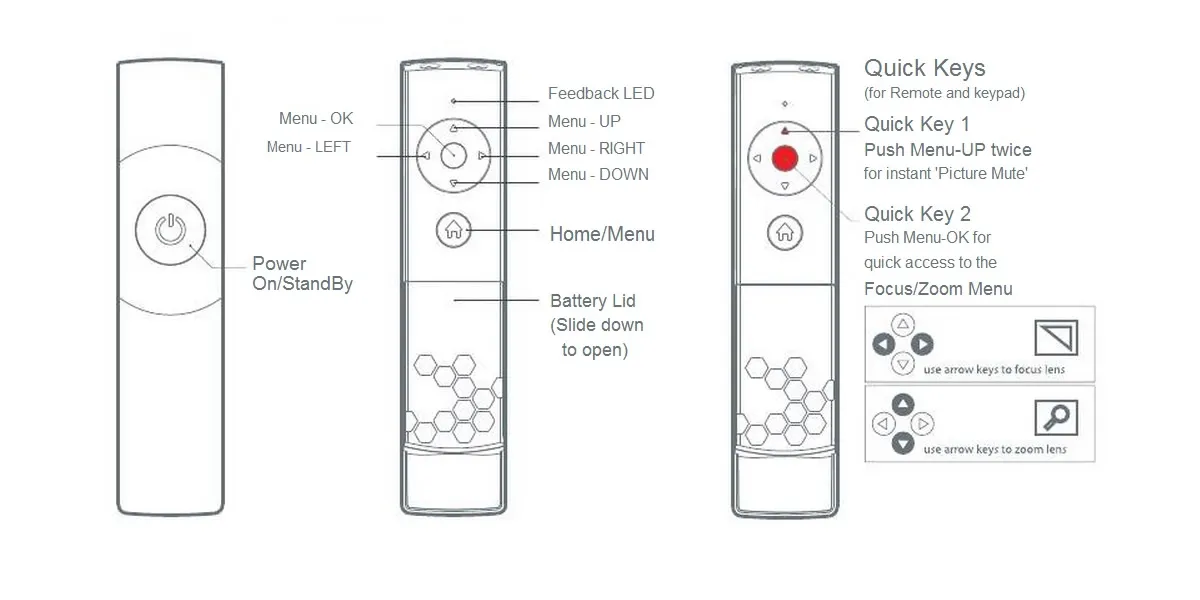 Power On/StandBy

Menu - OK
Menu - LEFT
Feedback LED
Menu - UP
Menu - RIGHT
Menu - DOWN
Home/Menu
Battery Lid (Slide down to open)

Quick Keys
(for Remote and keypad)

Quick Key 1
Push Menu-UP twice
for instant 'Picture Mute'

Quick Key 2
Push Menu-OK for quick access to the
Focus/Zoom Menu

use arrow keys to focus lens

use arrow keys to zoom lens