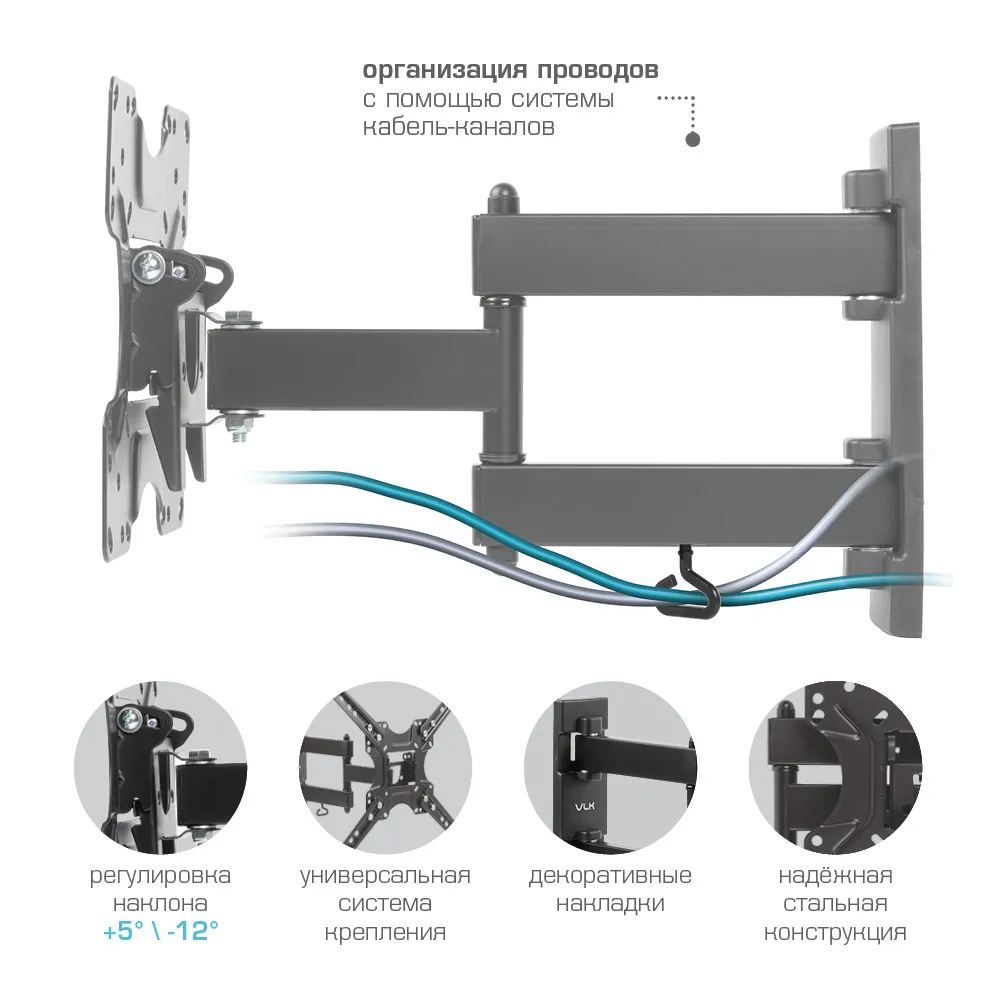 организация проводов
с помощью системы
кабель-каналов

VLK

регулировка
наклона
+5° \ -12°

универсальная
система
крепления

декоративные
накладки

надёжная
стальная
конструкция