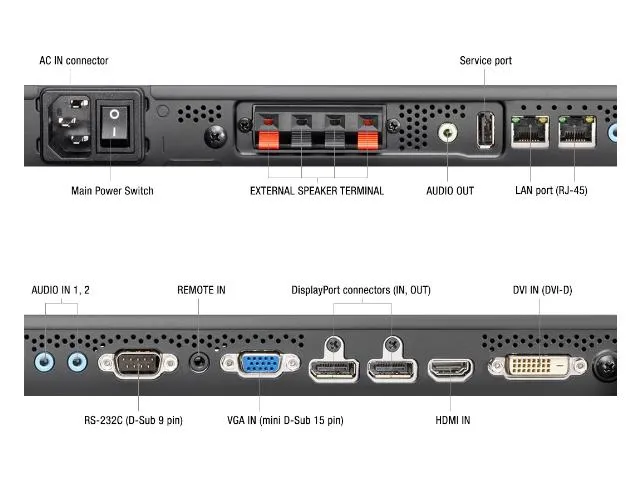 AC IN connector

Service port

Main Power Switch

EXTERNAL SPEAKER TERMINAL

AUDIO OUT

LAN port (RJ-45)

AUDIO IN 1, 2

REMOTE IN

DisplayPort connectors (IN, OUT)

DVI IN (DVI-D)

RS-232C (D-Sub 9 pin)

VGA IN (mini D-Sub 15 pin)

HDMI IN