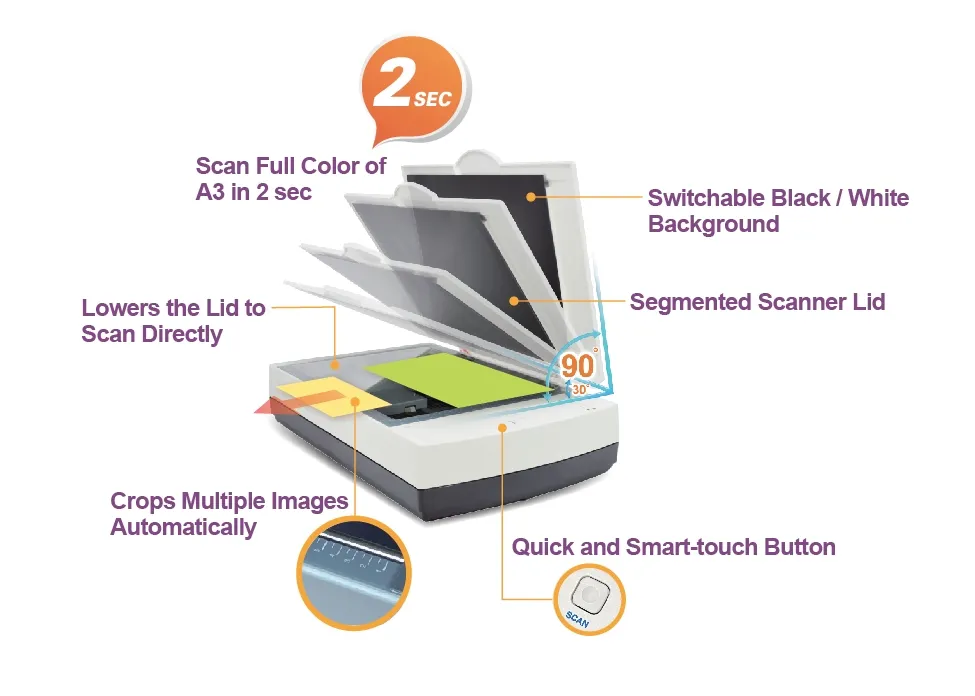 2 SEC

Scan Full Color of A3 in 2 sec

Switchable Black / White Background

Lowers the Lid to Scan Directly

Segmented Scanner Lid

90°

3D

Crops Multiple Images Automatically

Quick and Smart-touch Button

SCAN