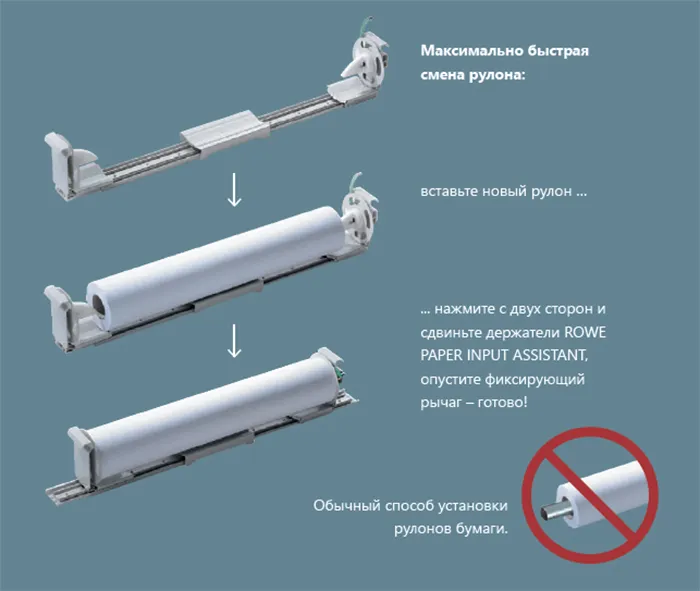 Максимально быстрая смена рулона:

вставьте новый рулон ...

... нажмите с двух сторон и сдвиньте держатели ROWE PAPER INPUT ASSISTANT, опустите фиксирующий рычаг – готово!

Обычный способ установки рулонов бумаги.