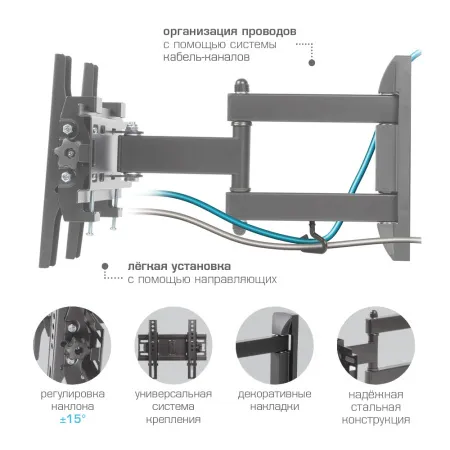 организация проводов
с помощью системы
кабель-каналов

лёгкая установка
с помощью направляющих

регулировка
наклона
±15°

универсальная
система
крепления

декоративные
накладки

надёжная
стальная
конструкция