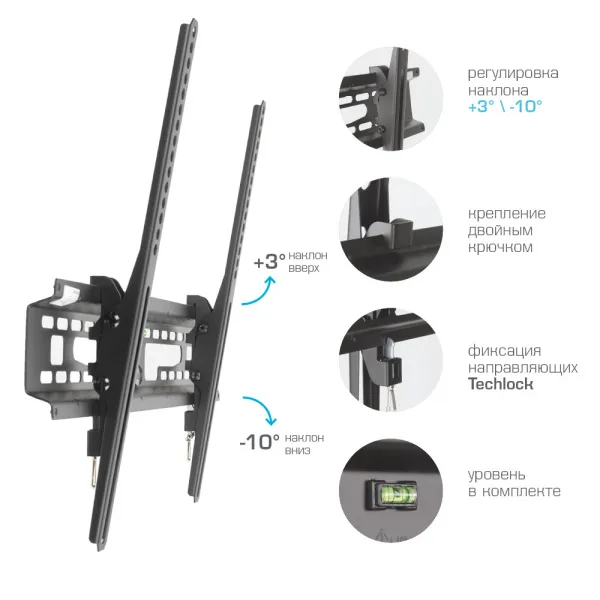 +3° наклон вверх

-10° наклон вниз

регулировка наклона +3° \ -10°

крепление двойным крючком

фиксация направляющих Techlock

уровень в комплекте