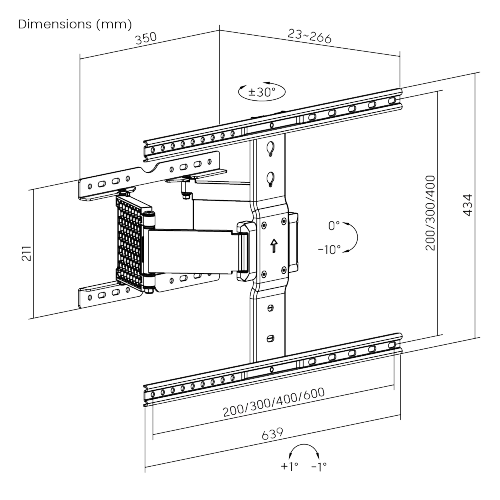 Dimensions (mm)

350

23~266

±30°

211

0°

-10°

200/300/400

434

200/300/400/600

639

+1°

-1°