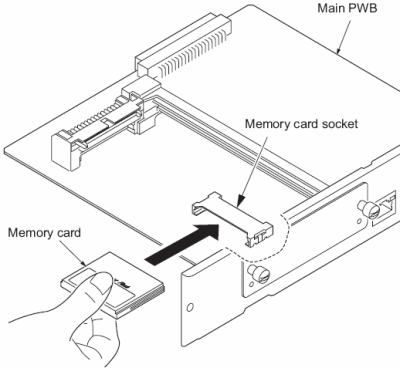 Main PWB

Memory card socket

Memory card