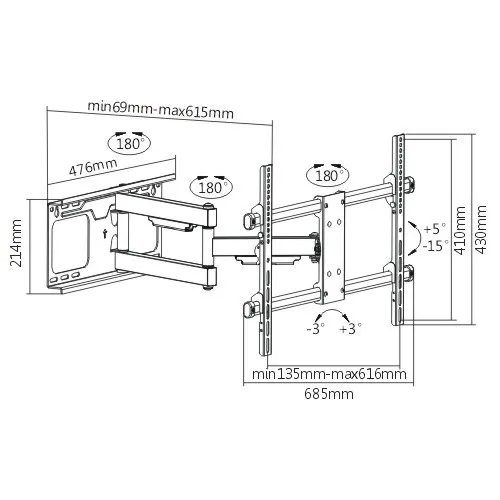 min69mm-max615mm

180°

476mm

180°

180°

214mm

+5°
-15°

410mm

430mm

-3°   +3°

min135mm-max616mm

685mm