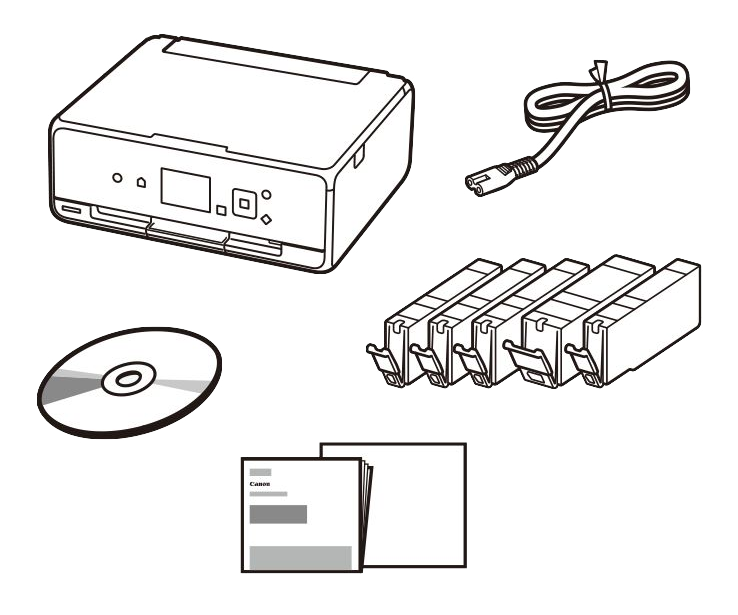 Canon