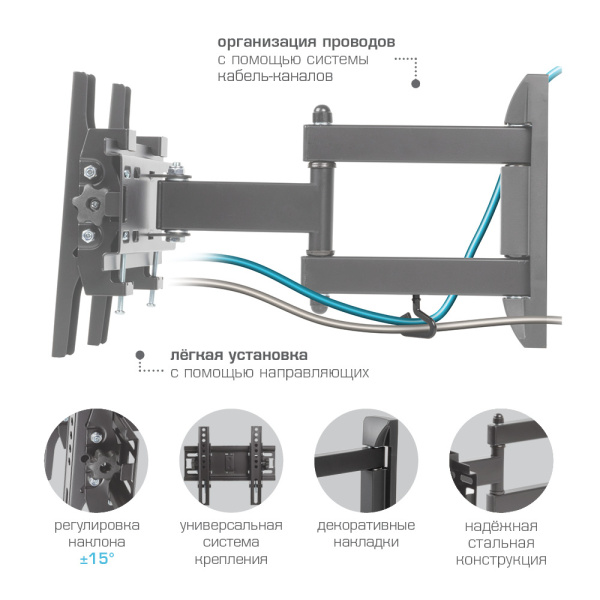 организация проводов
с помощью системы
кабель-каналов

лёгкая установка
с помощью направляющих

регулировка
наклона
±15°

универсальная
система
крепления

декоративные
накладки

надёжная
стальная
конструкция