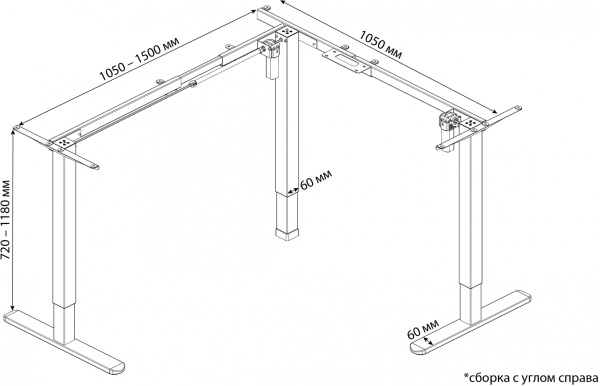 1050 – 1500 мм

1050 мм

720 – 1180 мм

60 мм

60 мм

*сборка с углом справа