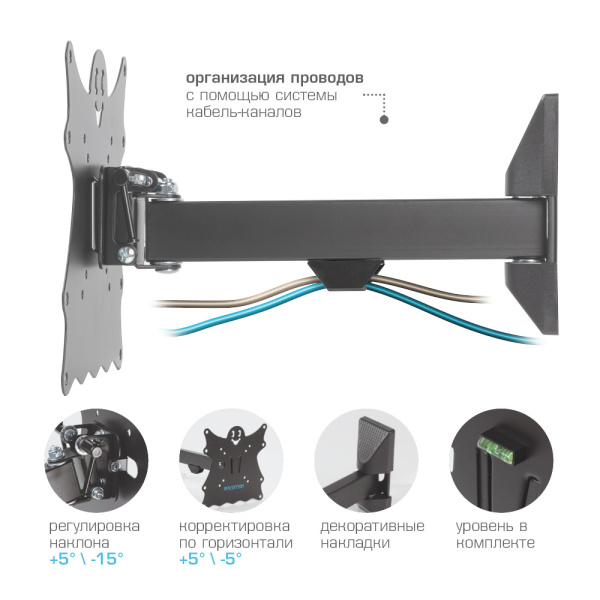 организация проводов
с помощью системы
кабель-каналов

регулировка наклона
+5° \ -15°

корректировка по горизонтали
+5° \ -5°

декоративные накладки

уровень в комплекте